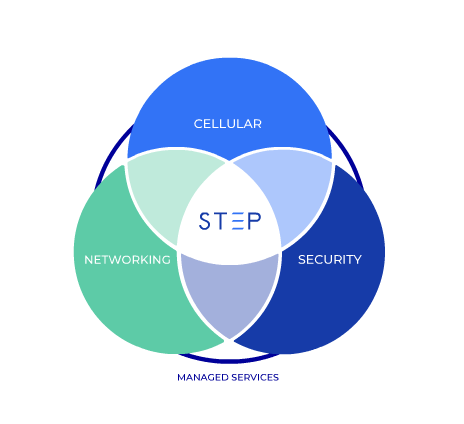 CELLULAR

STEP

NETWORKING

SECURITY

MANAGED SERVICES